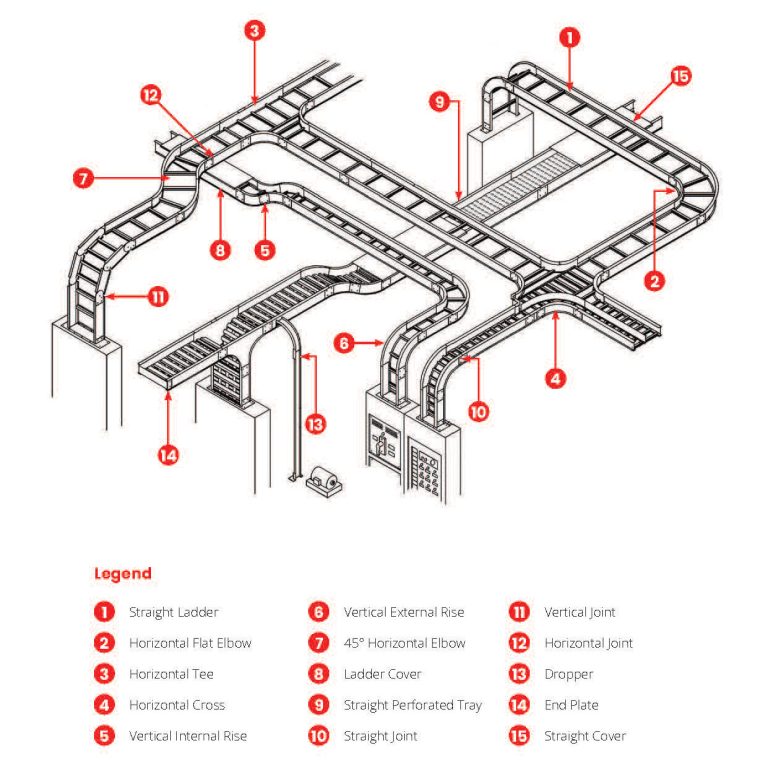 3
1
15
12
9
7
8
5
2
11
6
4
10
13
14

Legend

1 Straight Ladder
2 Horizontal Flat Elbow
3 Horizontal Tee
4 Horizontal Cross
5 Vertical Internal Rise

6 Vertical External Rise
7 45° Horizontal Elbow
8 Ladder Cover
9 Straight Perforated Tray
10 Straight Joint

11 Vertical Joint
12 Horizontal Joint
13 Dropper
14 End Plate
15 Straight Cover